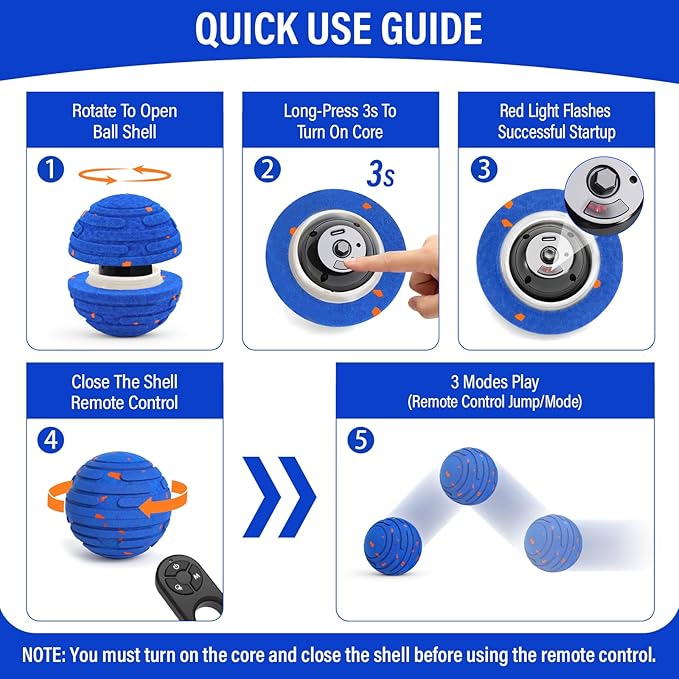 QUICK USE GUIDE

Rotate To Open Ball Shell

1

Long-Press 3s To Turn On Core

2

3s

Red Light Flashes Successful Startup

3

Close The Shell Remote Control

4

M

3 Modes Play (Remote Control Jump/Mode)

5

NOTE: You must turn on the core and close the shell before using the remote control.