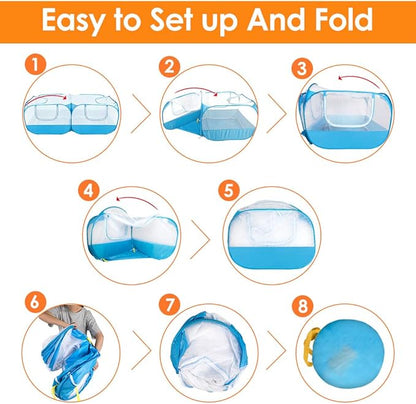 Easy to Set up And Fold

1

2

3

4

5

6

7

8