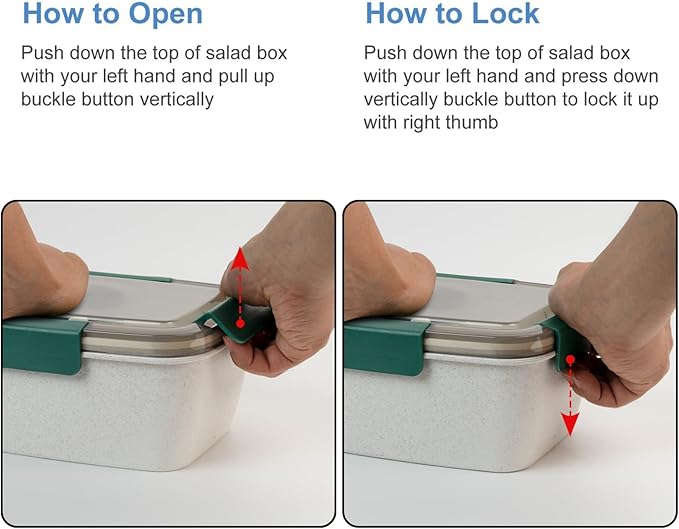 How to Open

Push down the top of salad box with your left hand and pull up buckle button vertically

How to Lock

Push down the top of salad box with your left hand and press down vertically buckle button to lock it up with right thumb