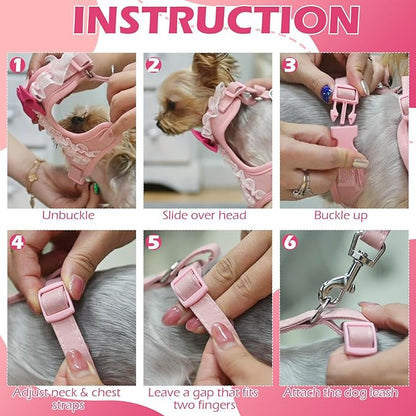 INSTRUCTION

1

Unbuckle

2

Slide over head

3

Buckle up

4

Adjust neck & chest straps

5

Leave a gap that fits two fingers

6

Attach the dog leash