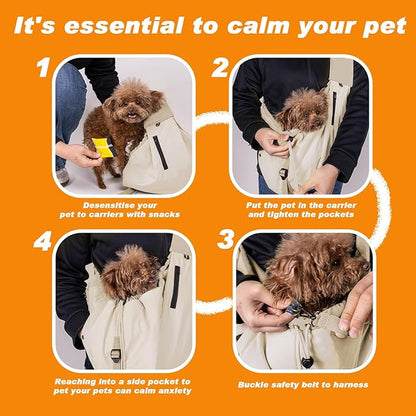 It's essential to calm your pet

1

Desensitise your pet to carriers with snacks

2

Put the pet in the carrier and tighten the pockets

4

Reaching into a side pocket to pet your pets can calm anxiety

3

Buckle safety belt to harness