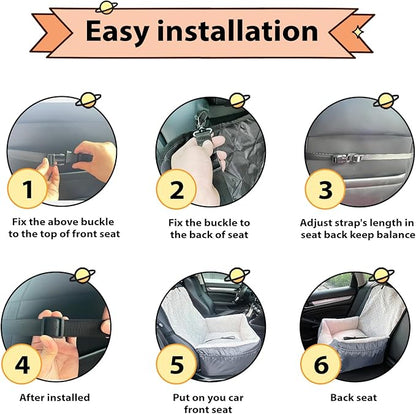 Easy installation

1

Fix the above buckle to the top of front seat

2

Fix the buckle to the back of seat

3

Adjust strap's length in seat back keep balance

4

After installed

5

Put on you car front seat

6

Back seat