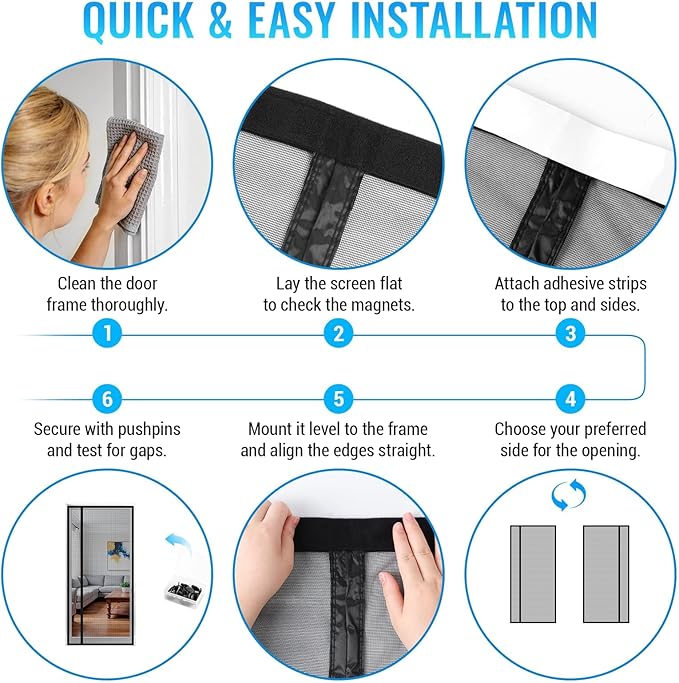 QUICK & EASY INSTALLATION

Clean the door frame thoroughly.

Lay the screen flat to check the magnets.

Attach adhesive strips to the top and sides.

1

2

3

6

5

4

Secure with pushpins and test for gaps.

Mount it level to the frame and align the edges straight.

Choose your preferred side for the opening.