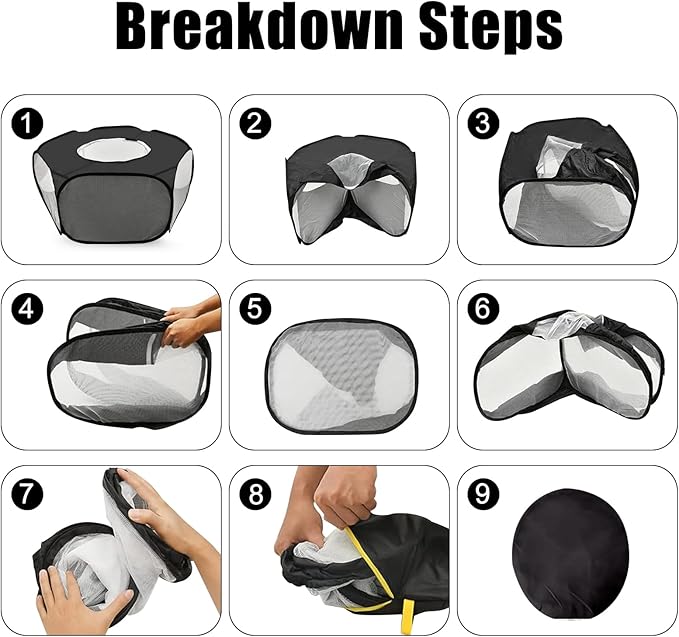 Breakdown Steps

1

2

3

4

5

6

7

8

9