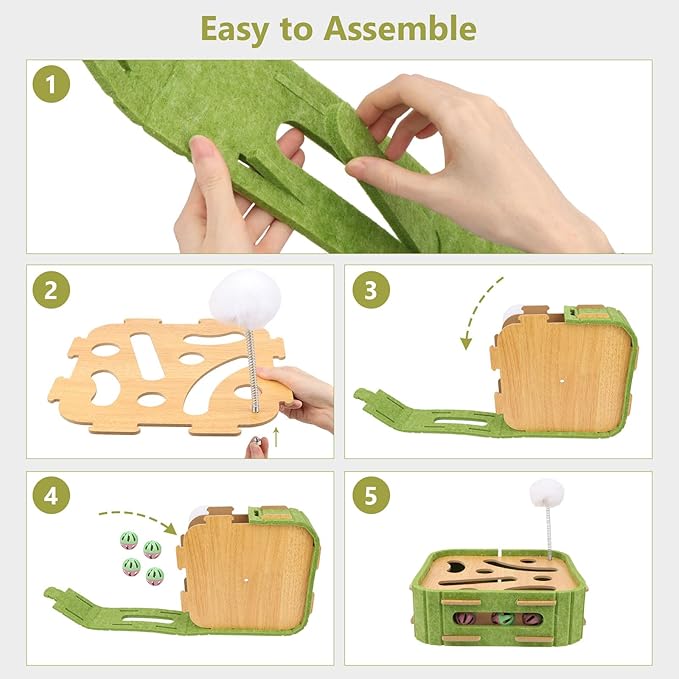 Easy to Assemble

1

2

3

4

5