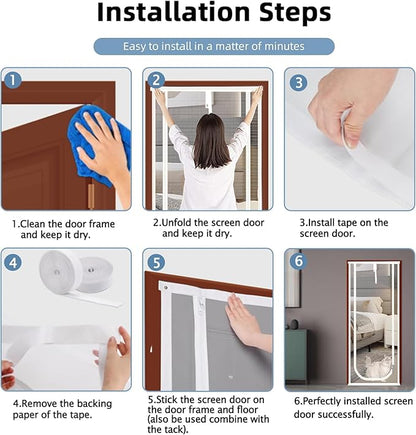 Installation Steps

Easy to install in a matter of minutes

1

2

3

1.Clean the door frame and keep it dry.

2.Unfold the screen door and keep it dry.

3.Install tape on the screen door.

4

5

6

4.Remove the backing paper of the tape.

5.Stick the screen door on the door frame and floor (also be used combine with the tack).

6.Perfectly installed screen door successfully.