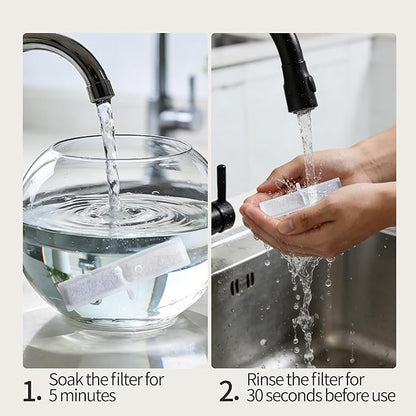 1. Soak the filter for 5 minutes

2. Rinse the filter for 30 seconds before use