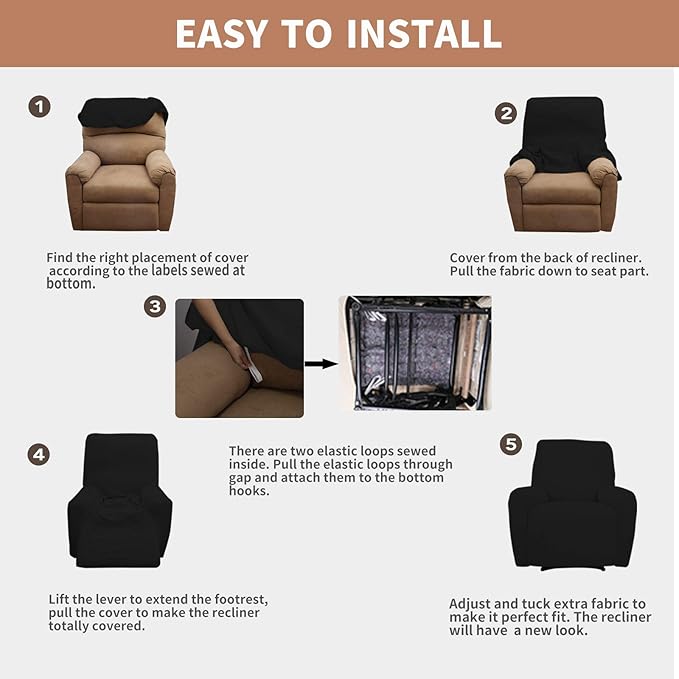 EASY TO INSTALL

1

Find the right placement of cover according to the labels sewed at bottom.

2

Cover from the back of recliner. Pull the fabric down to seat part.

3

There are two elastic loops sewed inside. Pull the elastic loops through gap and attach them to the bottom hooks.

4

Lift the lever to extend the footrest, pull the cover to make the recliner totally covered.

5

Adjust and tuck extra fabric to make it perfect fit. The recliner will have a new look.