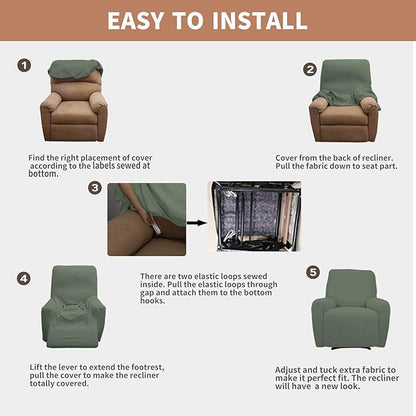 EASY TO INSTALL

1

Find the right placement of cover according to the labels sewed at bottom.

2

Cover from the back of recliner. Pull the fabric down to seat part.

3

There are two elastic loops sewed inside. Pull the elastic loops through gap and attach them to the bottom hooks.

4

Lift the lever to extend the footrest, pull the cover to make the recliner totally covered.

5

Adjust and tuck extra fabric to make it perfect fit. The recliner will have a new look.