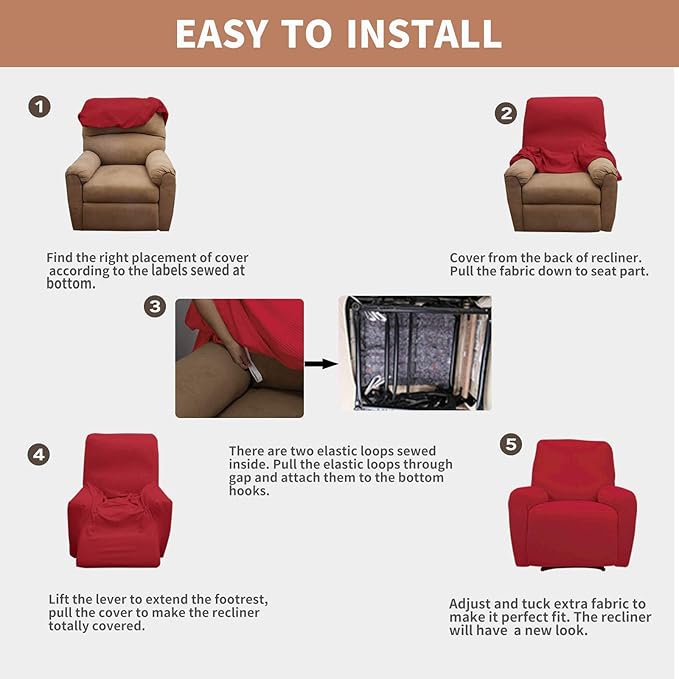 EASY TO INSTALL

1

Find the right placement of cover according to the labels sewed at bottom.

2

Cover from the back of recliner. Pull the fabric down to seat part.

3

There are two elastic loops sewed inside. Pull the elastic loops through gap and attach them to the bottom hooks.

4

Lift the lever to extend the footrest, pull the cover to make the recliner totally covered.

5

Adjust and tuck extra fabric to make it perfect fit. The recliner will have a new look.