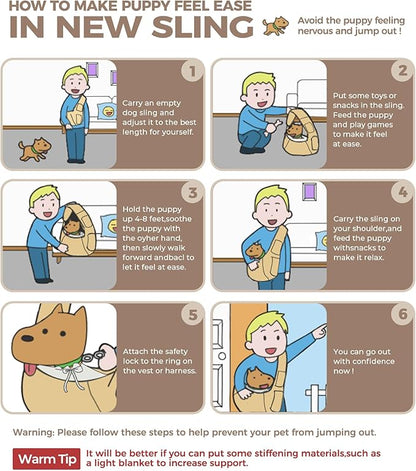 HOW TO MAKE PUPPY FEEL EASE
IN NEW SLING

Avoid the puppy feeling nervous and jump out !

1
Carry an empty dog sling and adjust it to the best length for yourself.

2
Put some toys or snacks in the sling. Feed the puppy and play games to make it feel at ease.

3
Hold the puppy up 4-8 feet,soothe the puppy with the oyher hand, then slowly walk forward andbacl to let it feel at ease.

4
Carry the sling on your shoulder,and feed the puppy withsnacks to make it relax.

5
Attach the safety lock to the ring on the vest or harness.

6
You can go out with confidence now !

Warning: Please follow these steps to help prevent your pet from jumping out.

Warm Tip
It will be better if you can put some stiffening materials,such as a light blanket to increase support.