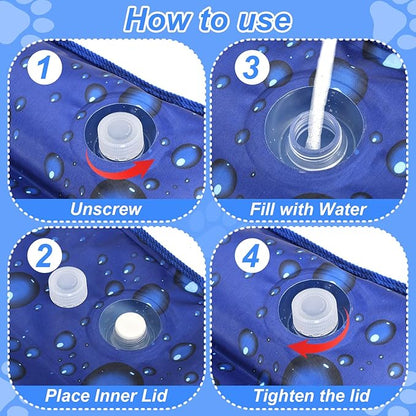 How to use

1

Unscrew

3

Fill with Water

2

Place Inner Lid

4

Tighten the lid