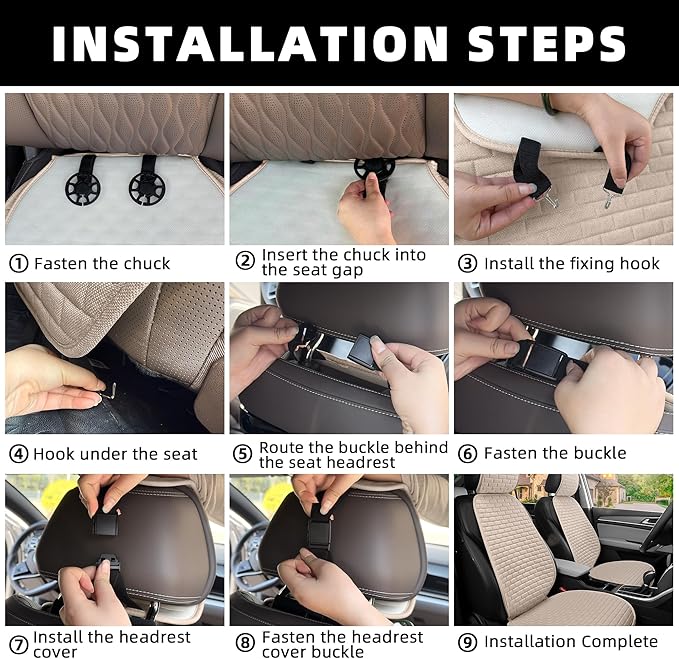 INSTALLATION STEPS

① Fasten the chuck

② Insert the chuck into the seat gap

③ Install the fixing hook

④ Hook under the seat

⑤ Route the buckle behind the seat headrest

⑥ Fasten the buckle

⑦ Install the headrest cover

⑧ Fasten the headrest cover buckle

⑨ Installation Complete