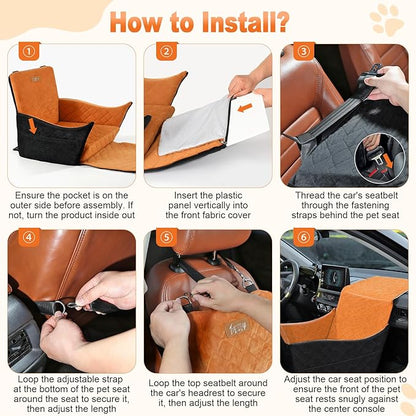 How to Install?

①

Ensure the pocket is on the outer side before assembly. If not, turn the product inside out

②

Insert the plastic panel vertically into the front fabric cover

③

Thread the car's seatbelt through the fastening straps behind the pet seat

④

Loop the adjustable strap at the bottom of the pet seat around the seat to secure it, then adjust the length

⑤

Loop the top seatbelt around the car's headrest to secure it, then adjust the length

⑥

Adjust the car seat position to ensure the front of the pet seat rests snugly against the center console